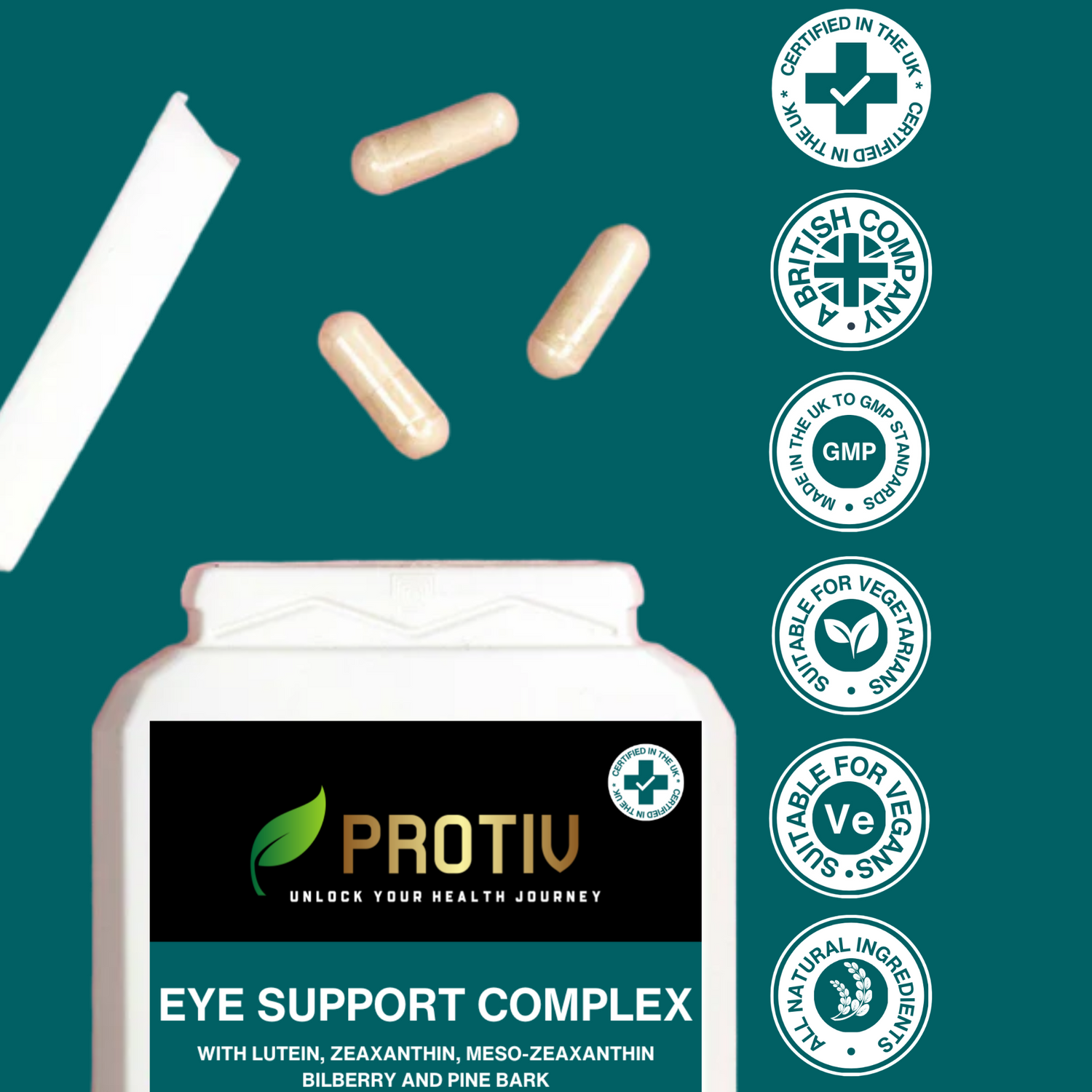 CERTIFIED IN THE UK * CERTIFIED IN THE UK *

A BRITISH COMPANY

MADE IN THE UK TO GMP STANDARDS
GMP

SUITABLE FOR VEGETARIANS

SUITABLE FOR VEGANS
Ve

ALL NATURAL INGREDIENTS

CERTIFIED IN THE UK * CERTIFIED IN THE UK *

PROTIV
UNLOCK YOUR HEALTH JOURNEY

EYE SUPPORT COMPLEX
WITH LUTEIN, ZEAXANTHIN, MESO-ZEAXANTHIN BILBERRY AND PINE BARK