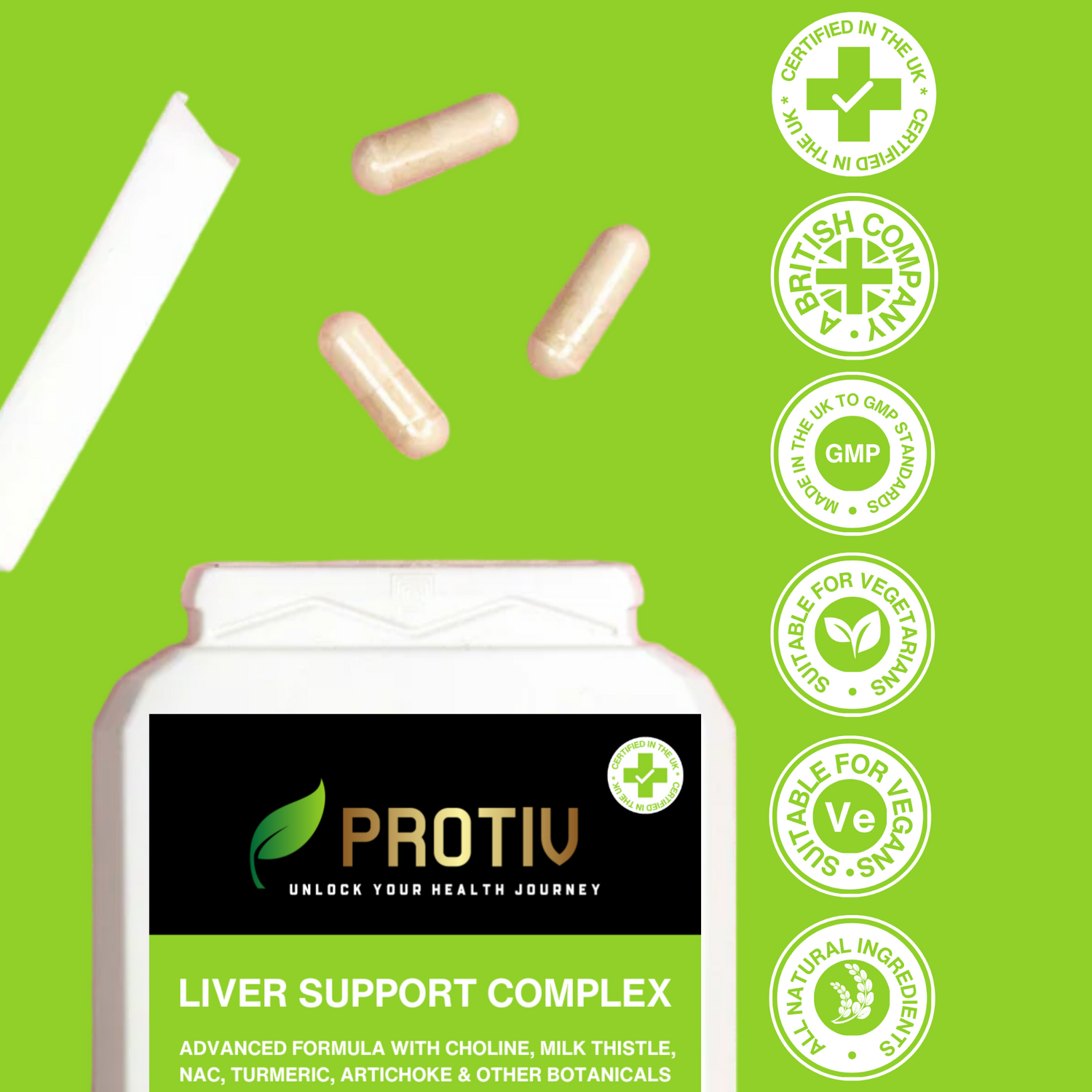 CERTIFIED IN THE UK * CERTIFIED IN THE UK *

A BRITISH COMPANY •

MADE IN THE UK TO GMP STANDARDS •
GMP

SUITABLE FOR VEGETARIANS •

SUITABLE FOR VEGANS •
Ve

ALL NATURAL INGREDIENTS •

CERTIFIED IN THE UK * CERTIFIED IN THE UK *

PROTIV
UNLOCK YOUR HEALTH JOURNEY

LIVER SUPPORT COMPLEX

ADVANCED FORMULA WITH CHOLINE, MILK THISTLE, NAC, TURMERIC, ARTICHOKE & OTHER BOTANICALS