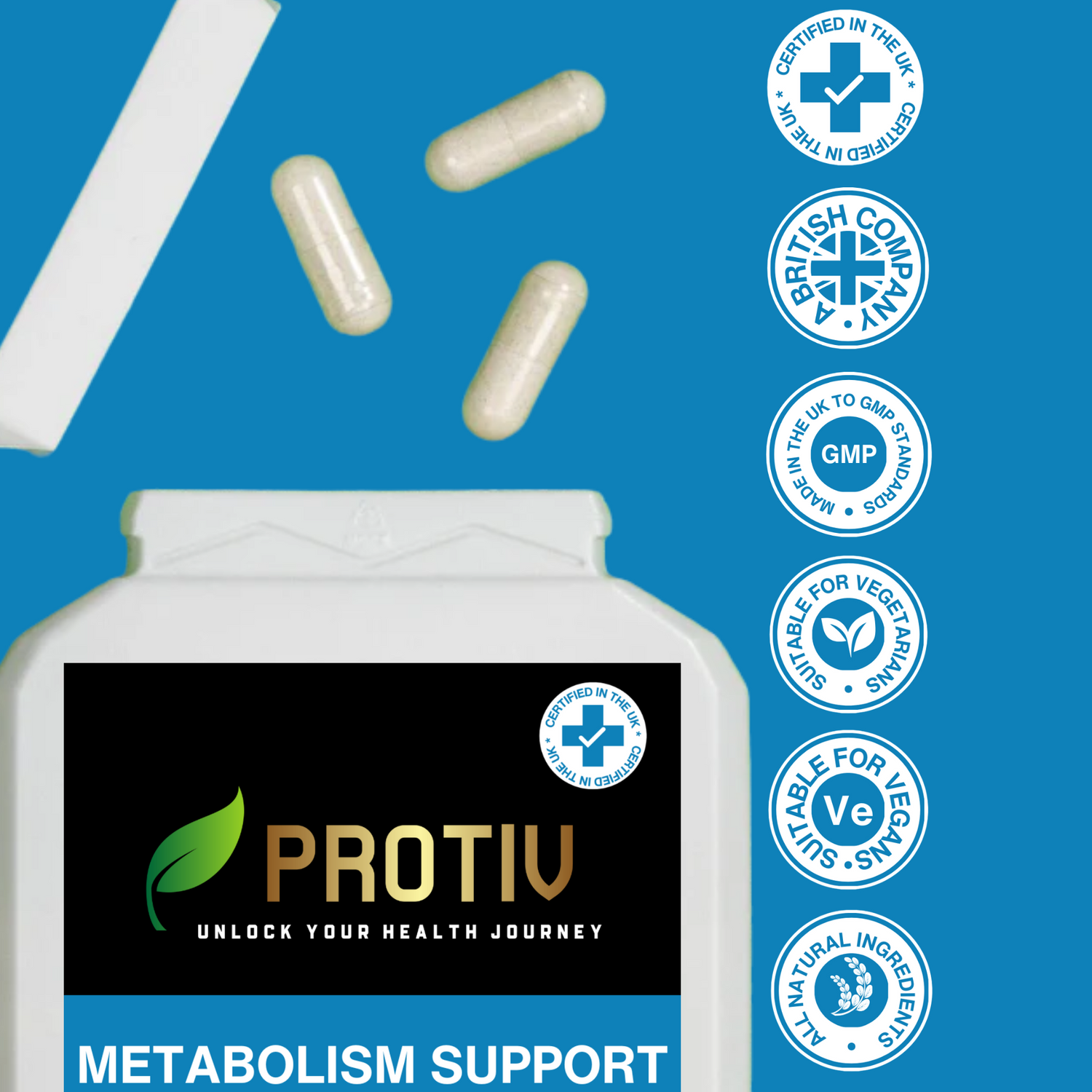 CERTIFIED IN THE UK * CERTIFIED IN THE UK *

A BRITISH COMPANY •

MADE IN THE UK TO GMP STANDARDS •
GMP

SUITABLE FOR VEGETARIANS •

SUITABLE FOR VEGANS •
Ve

ALL NATURAL INGREDIENTS •

CERTIFIED IN THE UK * CERTIFIED IN THE UK *

PROTIV
UNLOCK YOUR HEALTH JOURNEY

METABOLISM SUPPORT