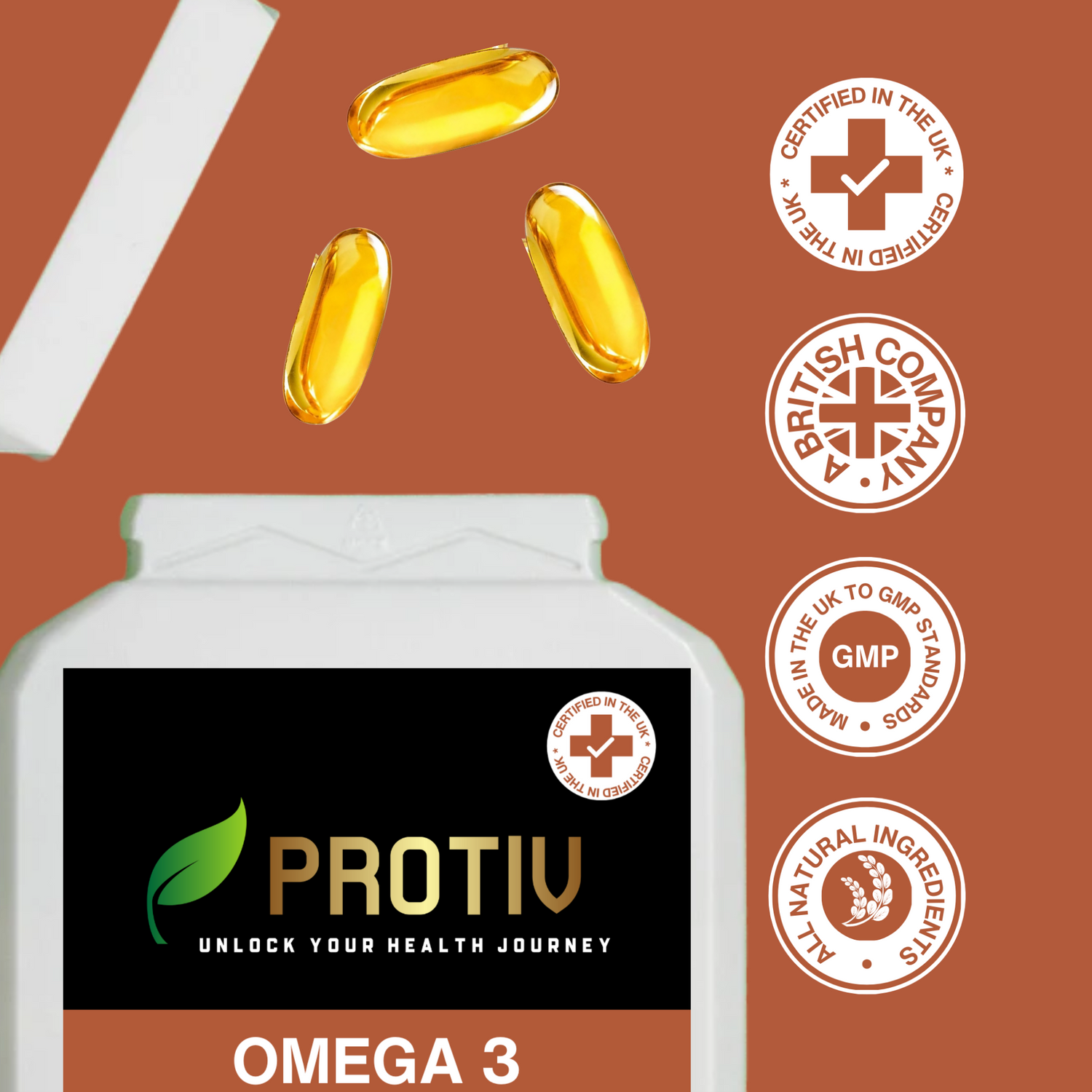 CERTIFIED IN THE UK * CERTIFIED IN THE UK *

A BRITISH COMPANY

MADE IN THE UK TO GMP STANDARDS
GMP

ALL NATURAL INGREDIENTS

CERTIFIED IN THE UK * CERTIFIED IN THE UK *

PROTIV
UNLOCK YOUR HEALTH JOURNEY

OMEGA 3