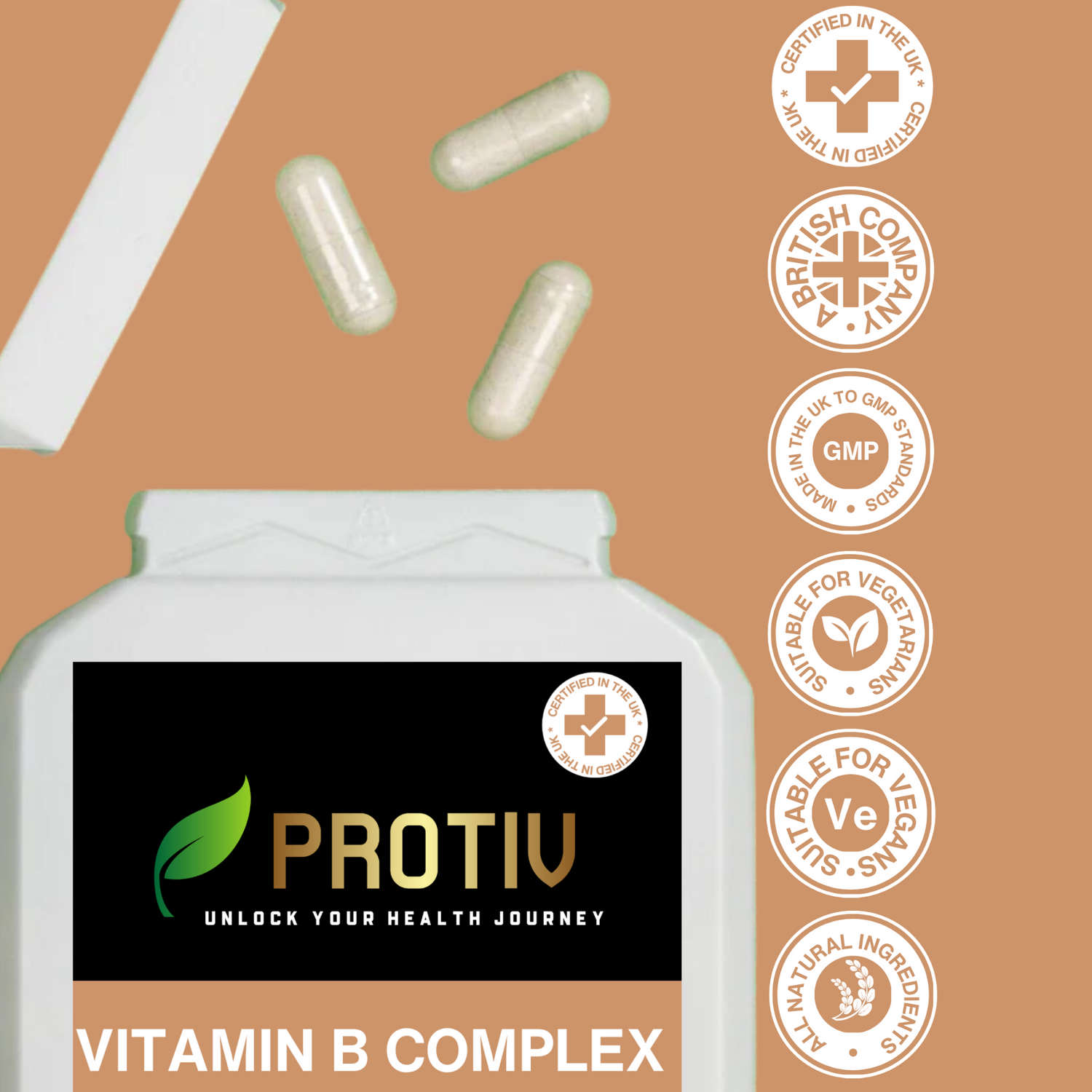 CERTIFIED IN THE UK * CERTIFIED IN THE UK *

A BRITISH COMPANY •

MADE IN THE UK TO GMP STANDARDS •
GMP

SUITABLE FOR VEGETARIANS •

SUITABLE FOR VEGANS •
Ve

ALL NATURAL INGREDIENTS •

CERTIFIED IN THE UK * CERTIFIED IN THE UK *

PROTIV
UNLOCK YOUR HEALTH JOURNEY

VITAMIN B COMPLEX