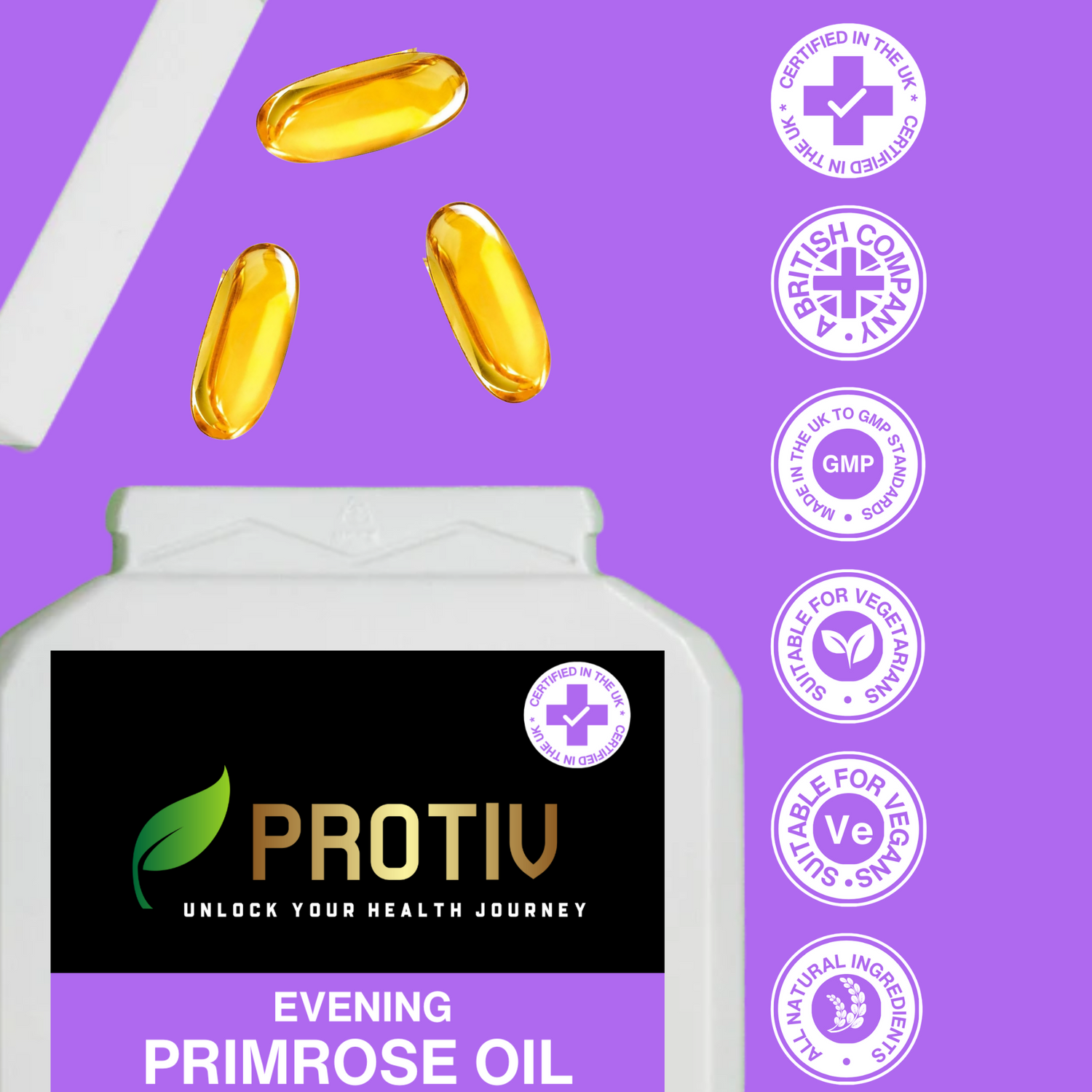 CERTIFIED IN THE UK * CERTIFIED IN THE UK *

A BRITISH COMPANY •

MADE IN THE UK TO GMP STANDARDS •
GMP

SUITABLE FOR VEGETARIANS •

SUITABLE FOR VEGANS •
Ve

ALL NATURAL INGREDIENTS •

CERTIFIED IN THE UK * CERTIFIED IN THE UK *

PROTIV
UNLOCK YOUR HEALTH JOURNEY

EVENING
PRIMROSE OIL