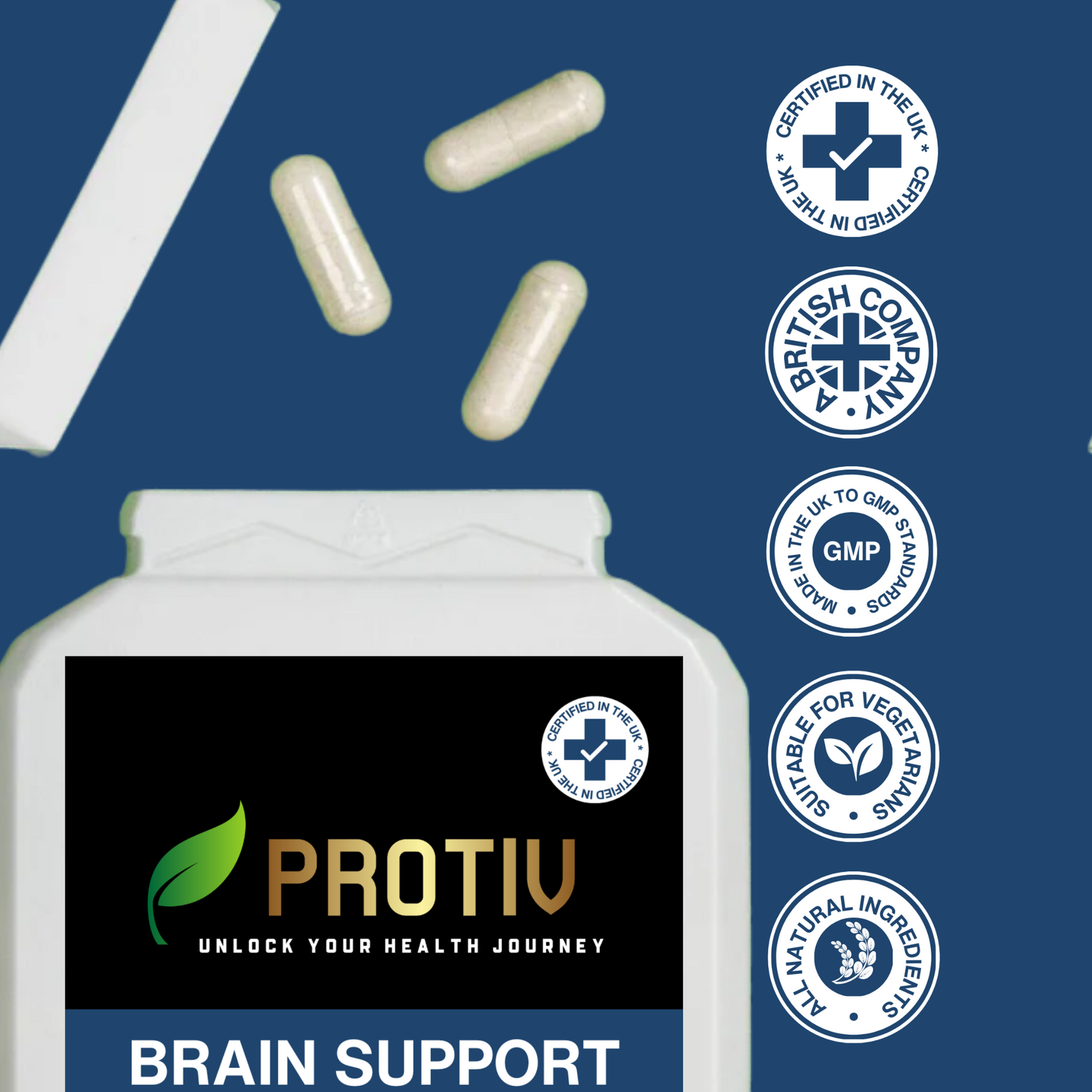 CERTIFIED IN THE UK * CERTIFIED IN THE UK *

A BRITISH COMPANY •

MADE IN THE UK TO GMP STANDARDS •
GMP

SUITABLE FOR VEGETARIANS •

ALL NATURAL INGREDIENTS •

CERTIFIED IN THE UK * CERTIFIED IN THE UK *

PROTIV
UNLOCK YOUR HEALTH JOURNEY

BRAIN SUPPORT