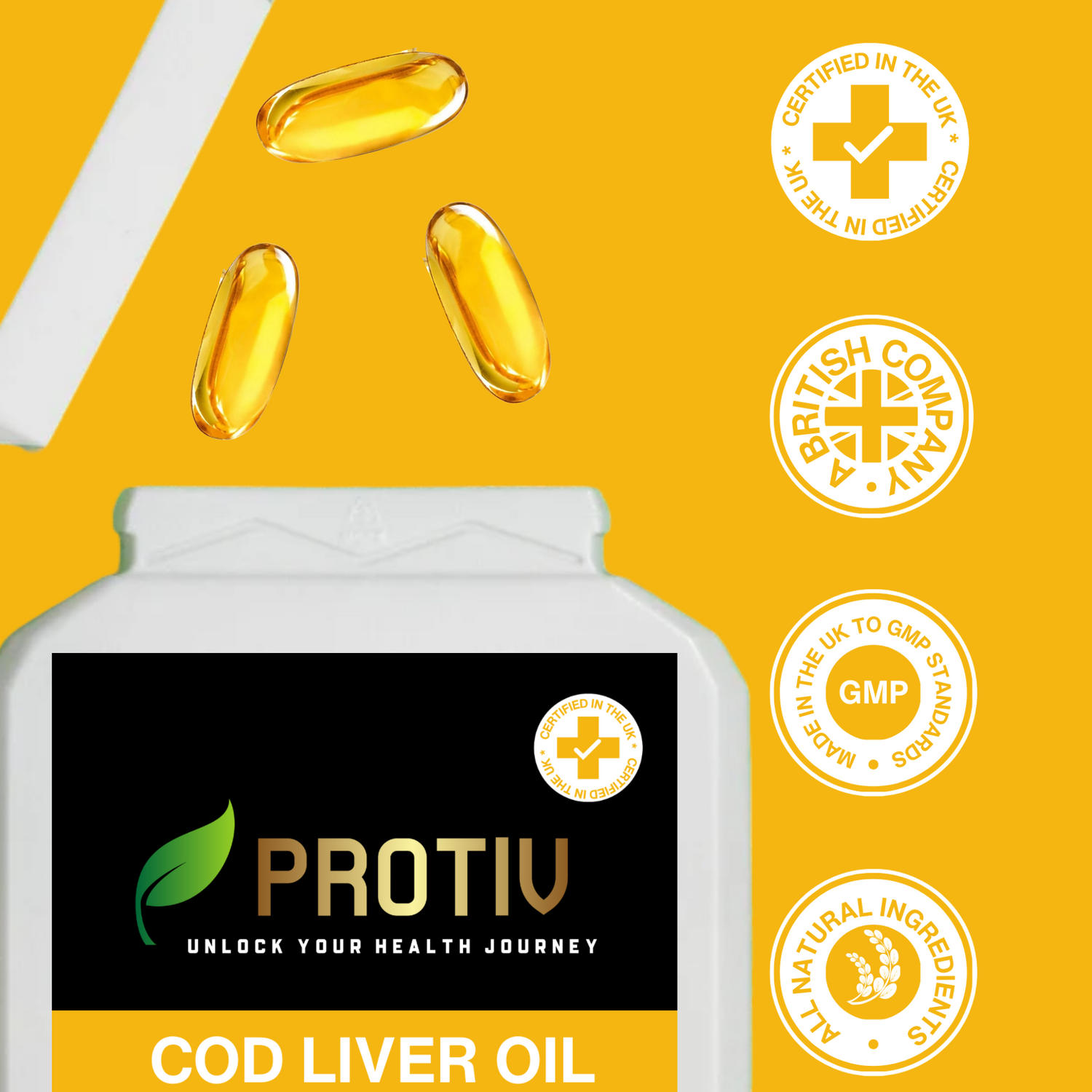 CERTIFIED IN THE UK * CERTIFIED IN THE UK *

A BRITISH COMPANY •

MADE IN THE UK TO GMP STANDARDS •
GMP

ALL NATURAL INGREDIENTS •

CERTIFIED IN THE UK * CERTIFIED IN THE UK *

PROTIV
UNLOCK YOUR HEALTH JOURNEY

COD LIVER OIL