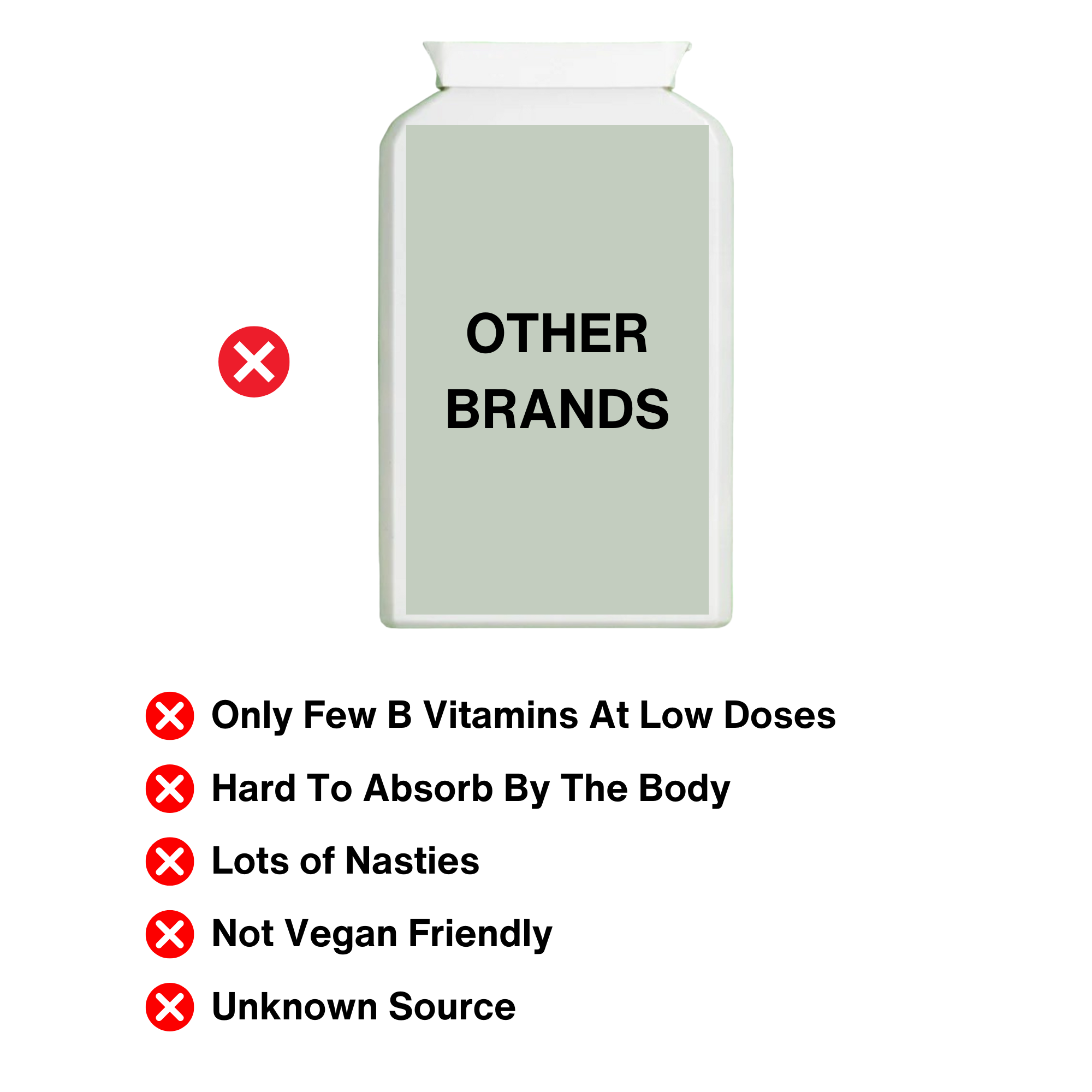 OTHER BRANDS

Only Few B Vitamins At Low Doses

Hard To Absorb By The Body

Lots of Nasties

Not Vegan Friendly

Unknown Source