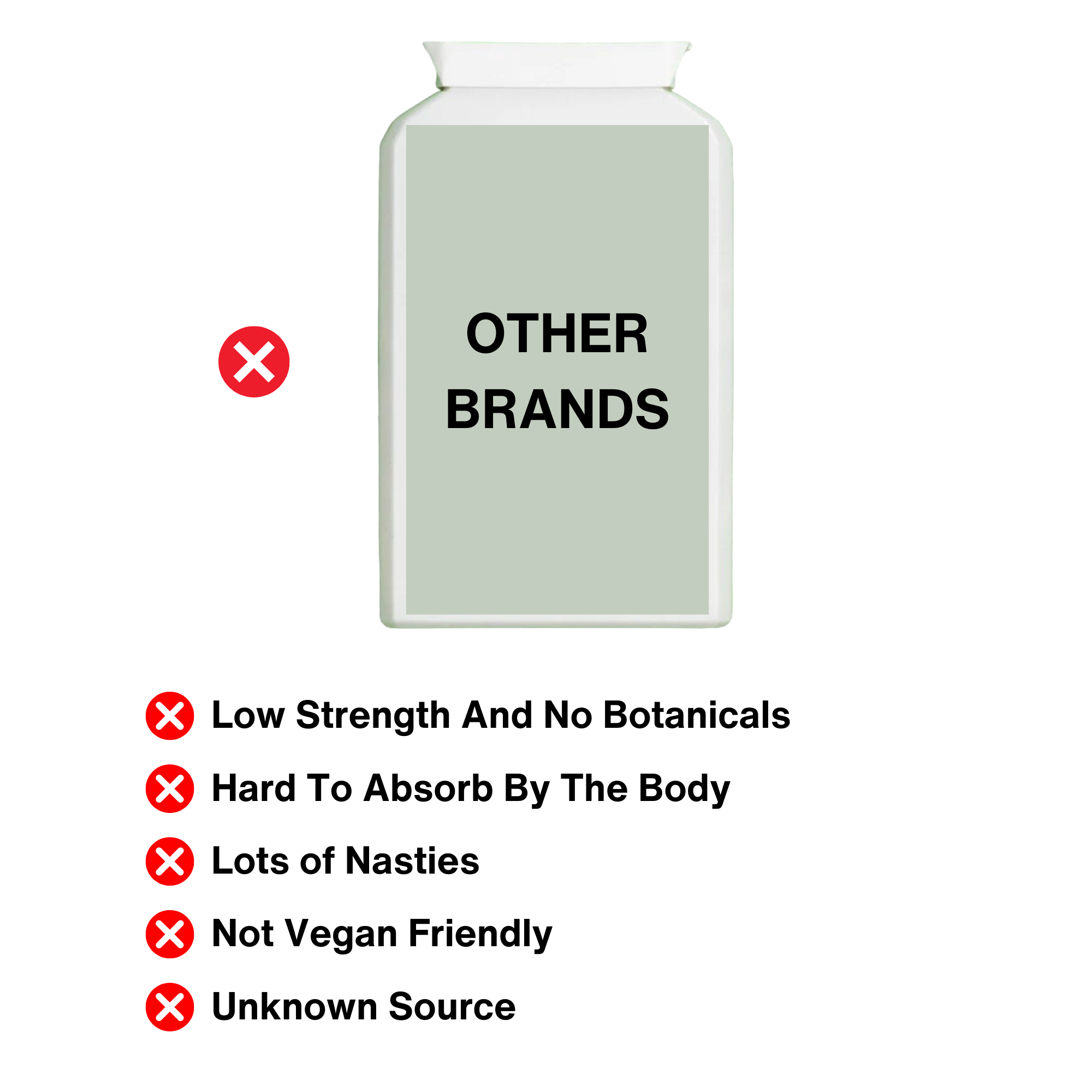 OTHER BRANDS

Low Strength And No Botanicals

Hard To Absorb By The Body

Lots of Nasties

Not Vegan Friendly

Unknown Source