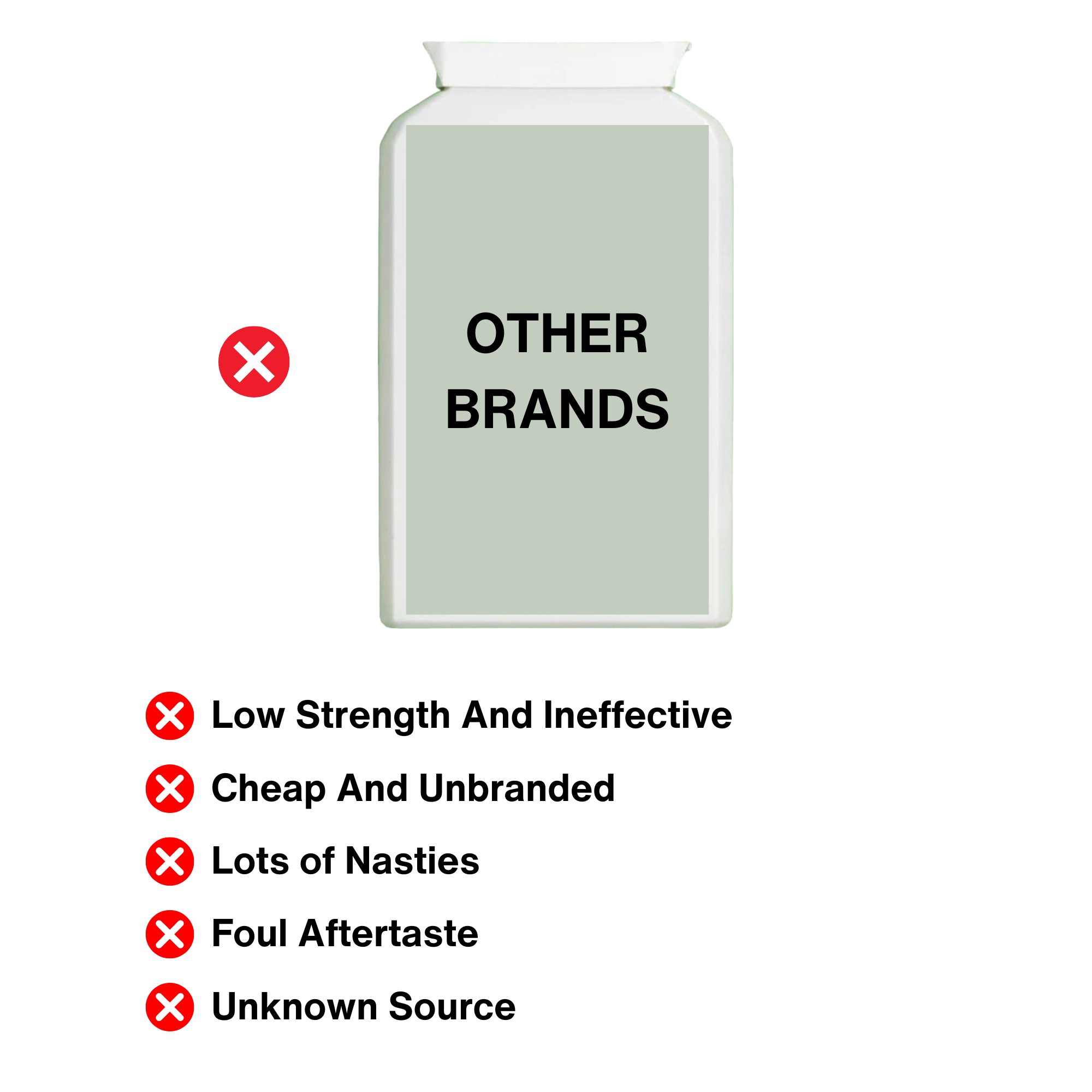 OTHER BRANDS

Low Strength And Ineffective

Cheap And Unbranded

Lots of Nasties

Foul Aftertaste

Unknown Source