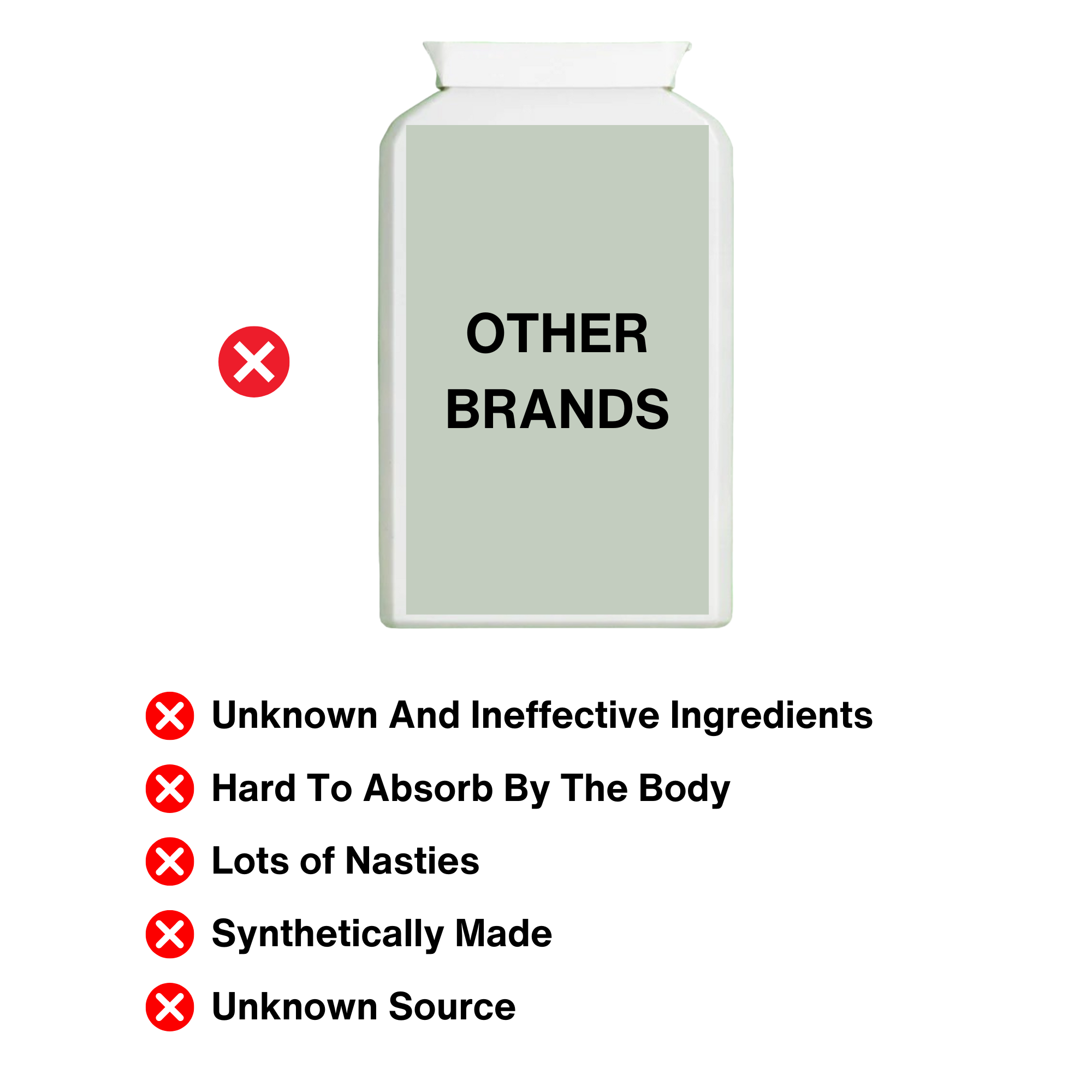 OTHER BRANDS

Unknown And Ineffective Ingredients

Hard To Absorb By The Body

Lots of Nasties

Synthetically Made

Unknown Source