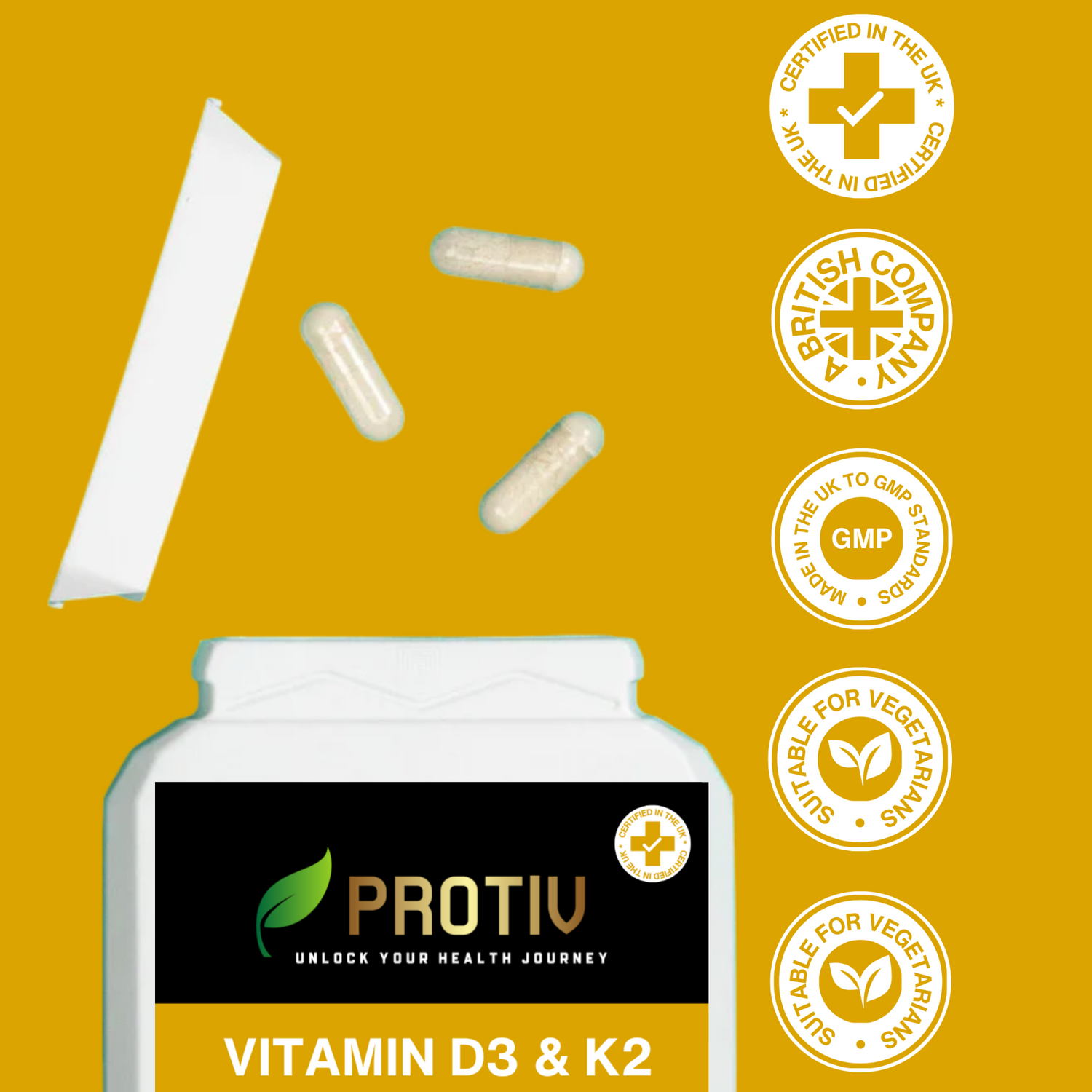 CERTIFIED IN THE UK * CERTIFIED IN THE UK *

A BRITISH COMPANY •

MADE IN THE UK TO GMP STANDARDS • GMP

SUITABLE FOR VEGETARIANS •

SUITABLE FOR VEGETARIANS •

CERTIFIED IN THE UK * CERTIFIED IN THE UK *

PROTIV
UNLOCK YOUR HEALTH JOURNEY

VITAMIN D3 & K2