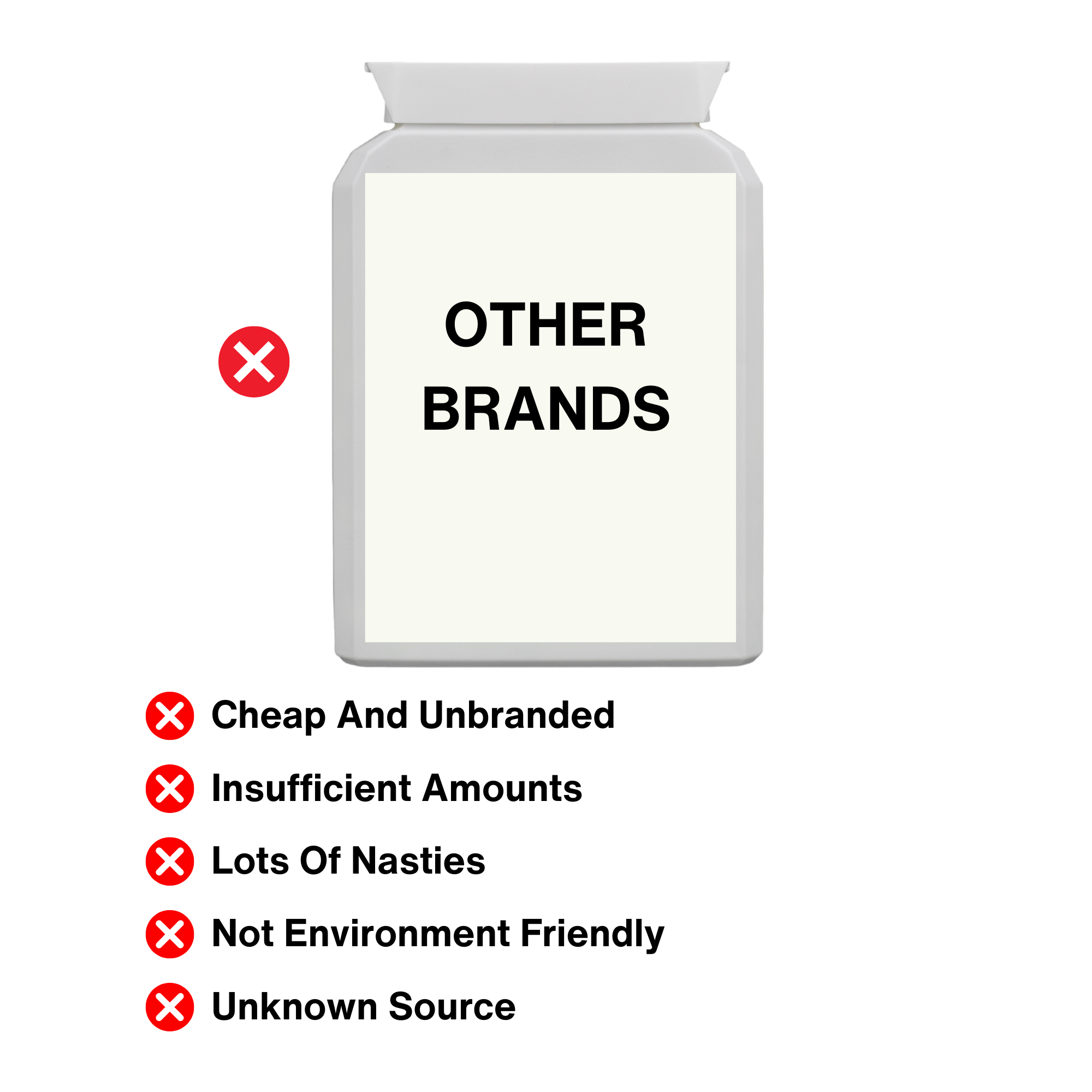 OTHER BRANDS

Cheap And Unbranded

Insufficient Amounts

Lots Of Nasties

Not Environment Friendly

Unknown Source