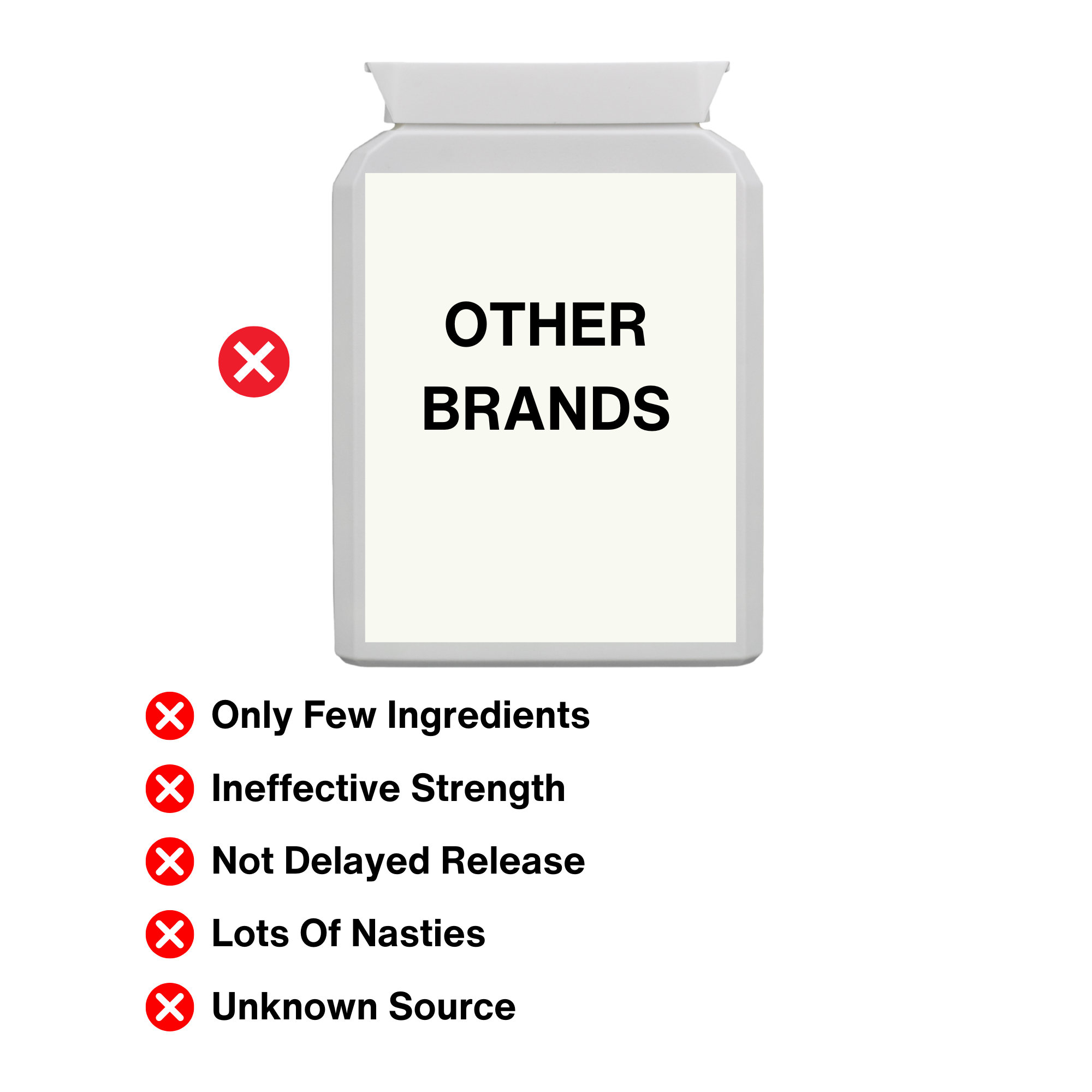 OTHER BRANDS

Only Few Ingredients

Ineffective Strength

Not Delayed Release

Lots Of Nasties

Unknown Source