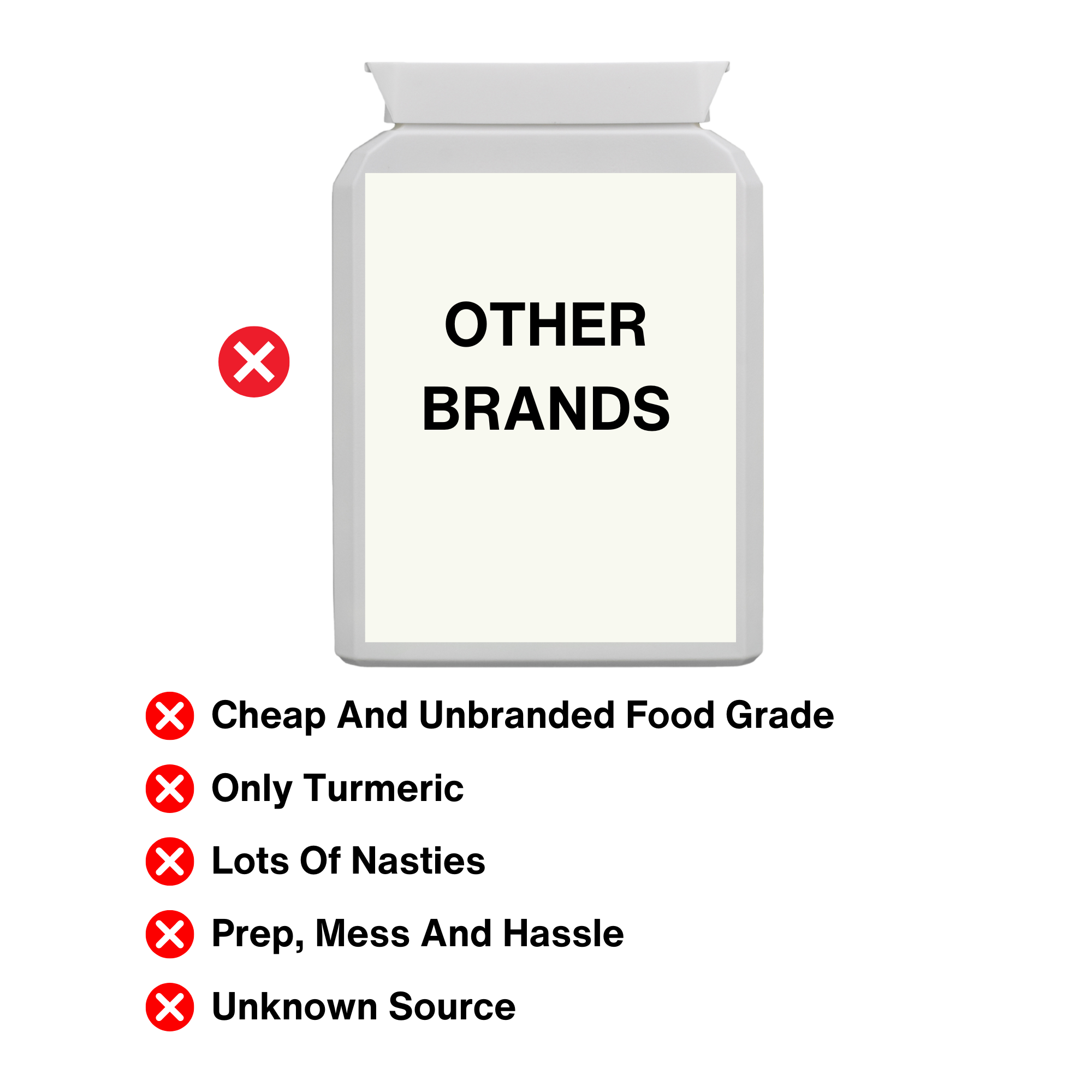 OTHER BRANDS

Cheap And Unbranded Food Grade

Only Turmeric

Lots Of Nasties

Prep, Mess And Hassle

Unknown Source