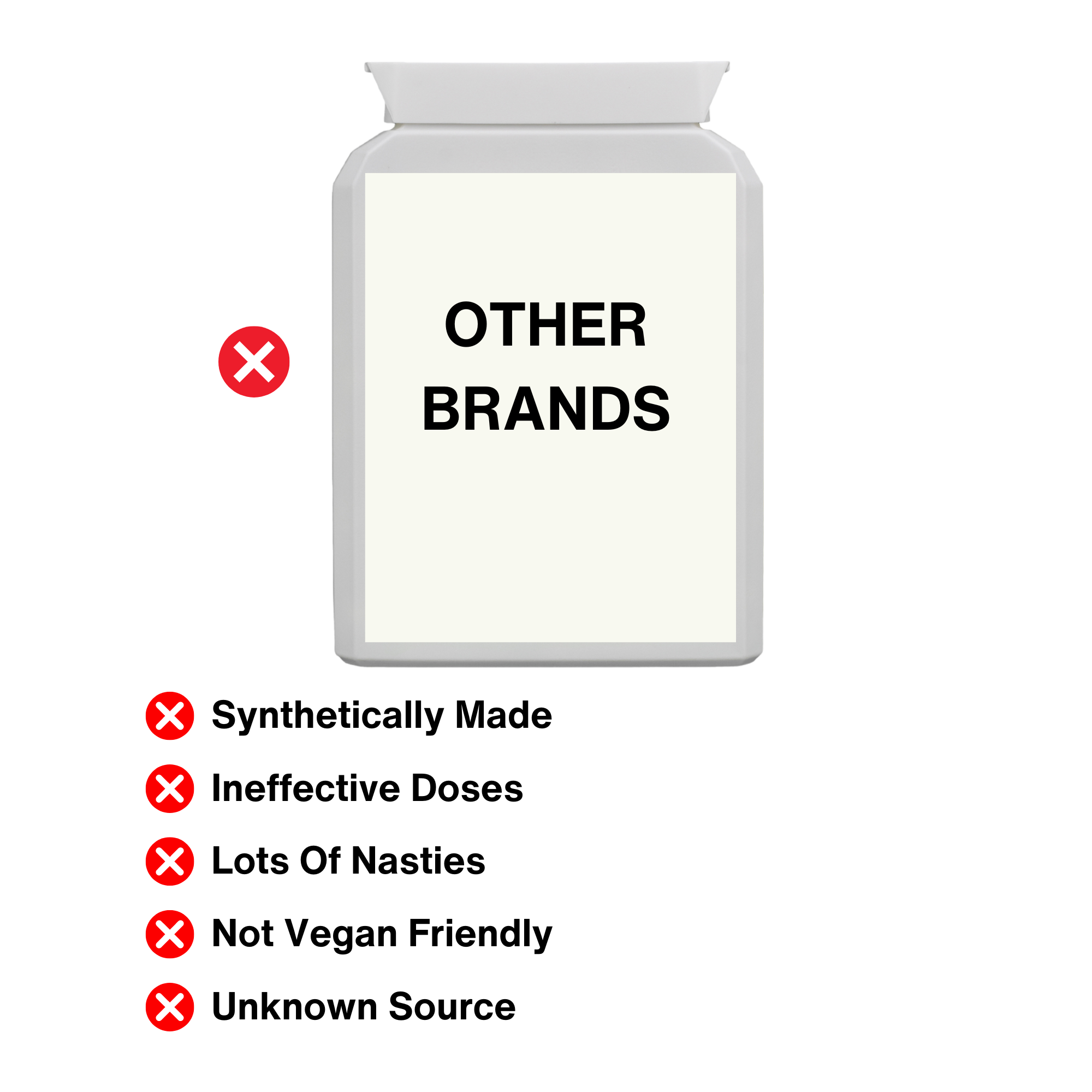 OTHER BRANDS

Synthetically Made

Ineffective Doses

Lots Of Nasties

Not Vegan Friendly

Unknown Source