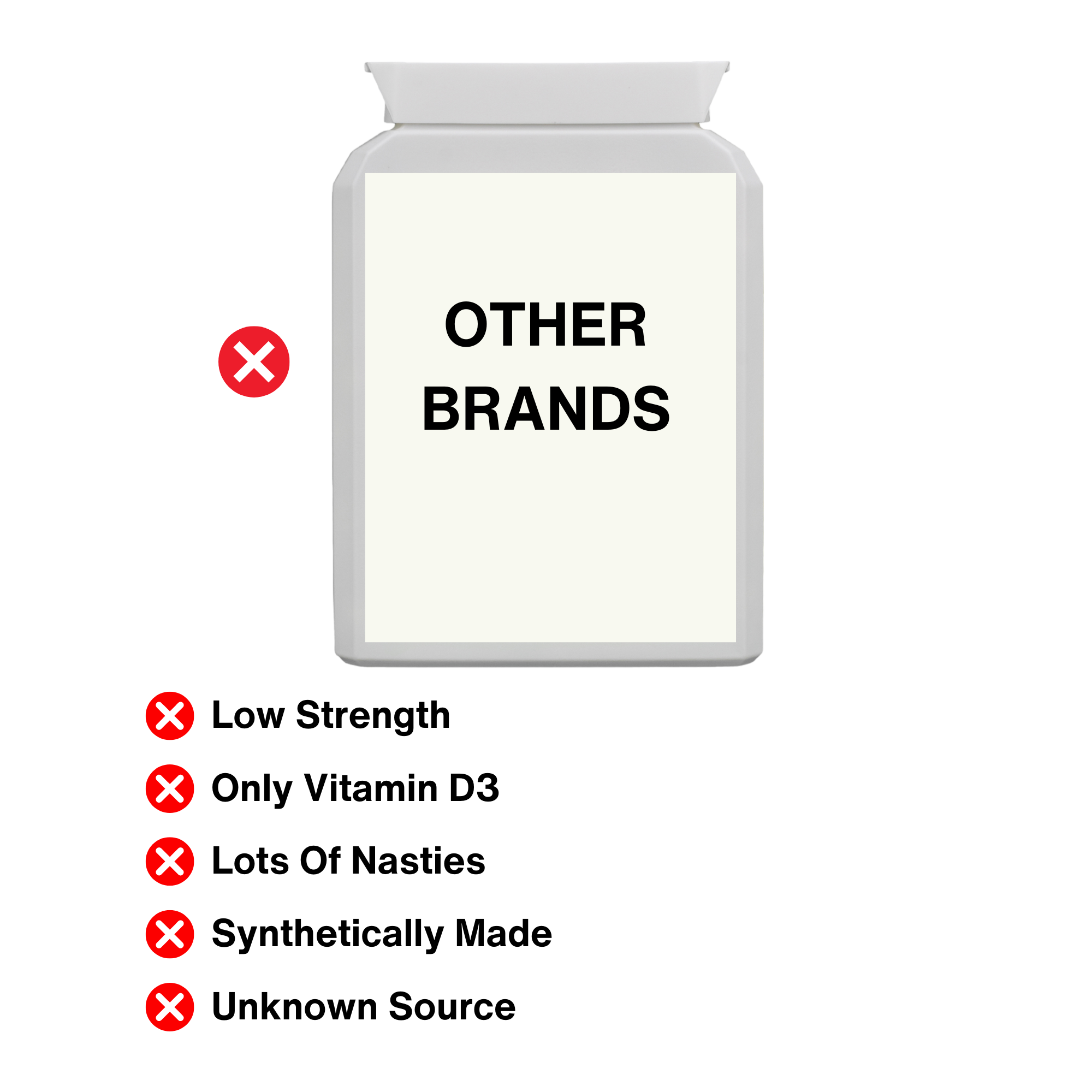 OTHER BRANDS

Low Strength

Only Vitamin D3

Lots Of Nasties

Synthetically Made

Unknown Source