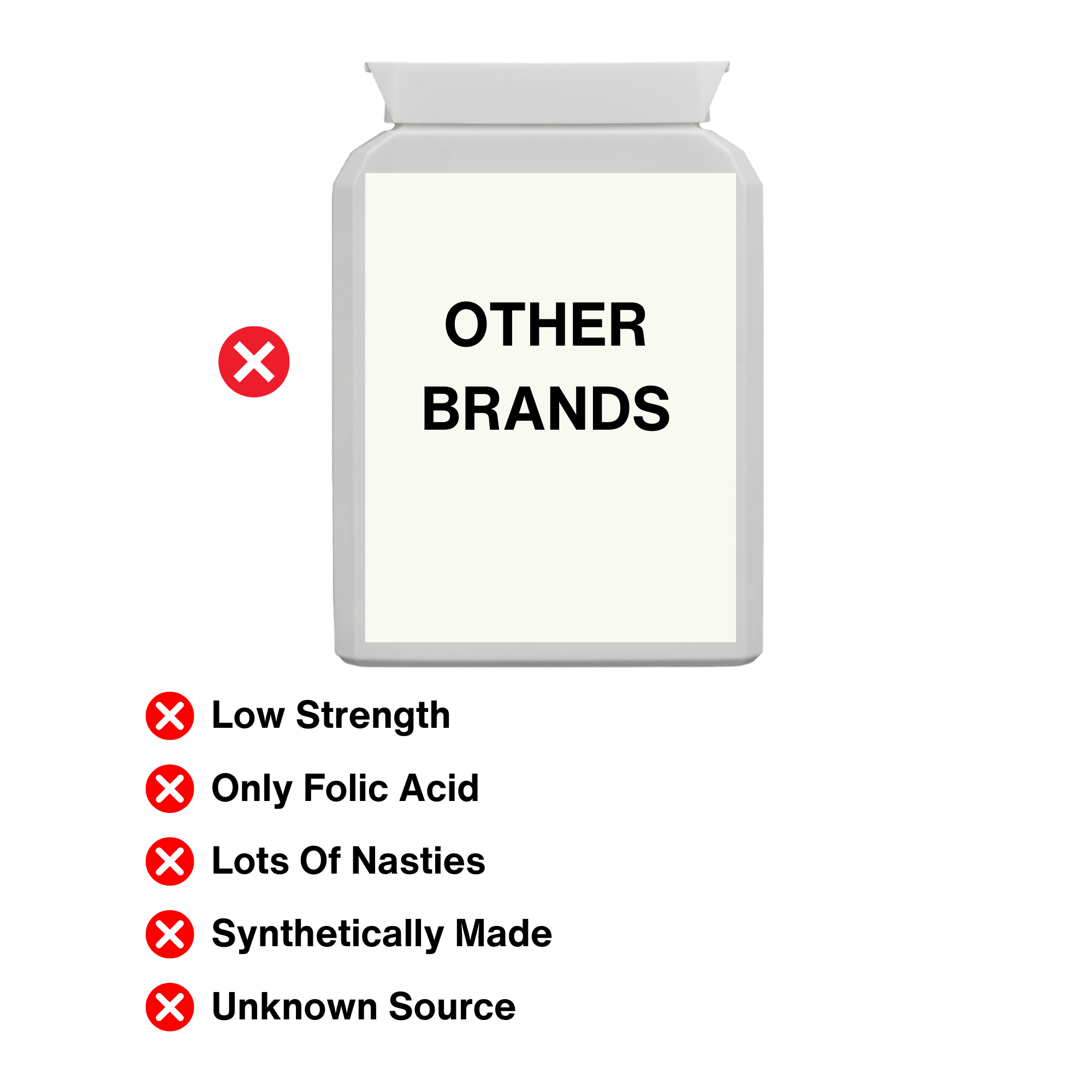 OTHER BRANDS

Low Strength

Only Folic Acid

Lots Of Nasties

Synthetically Made

Unknown Source