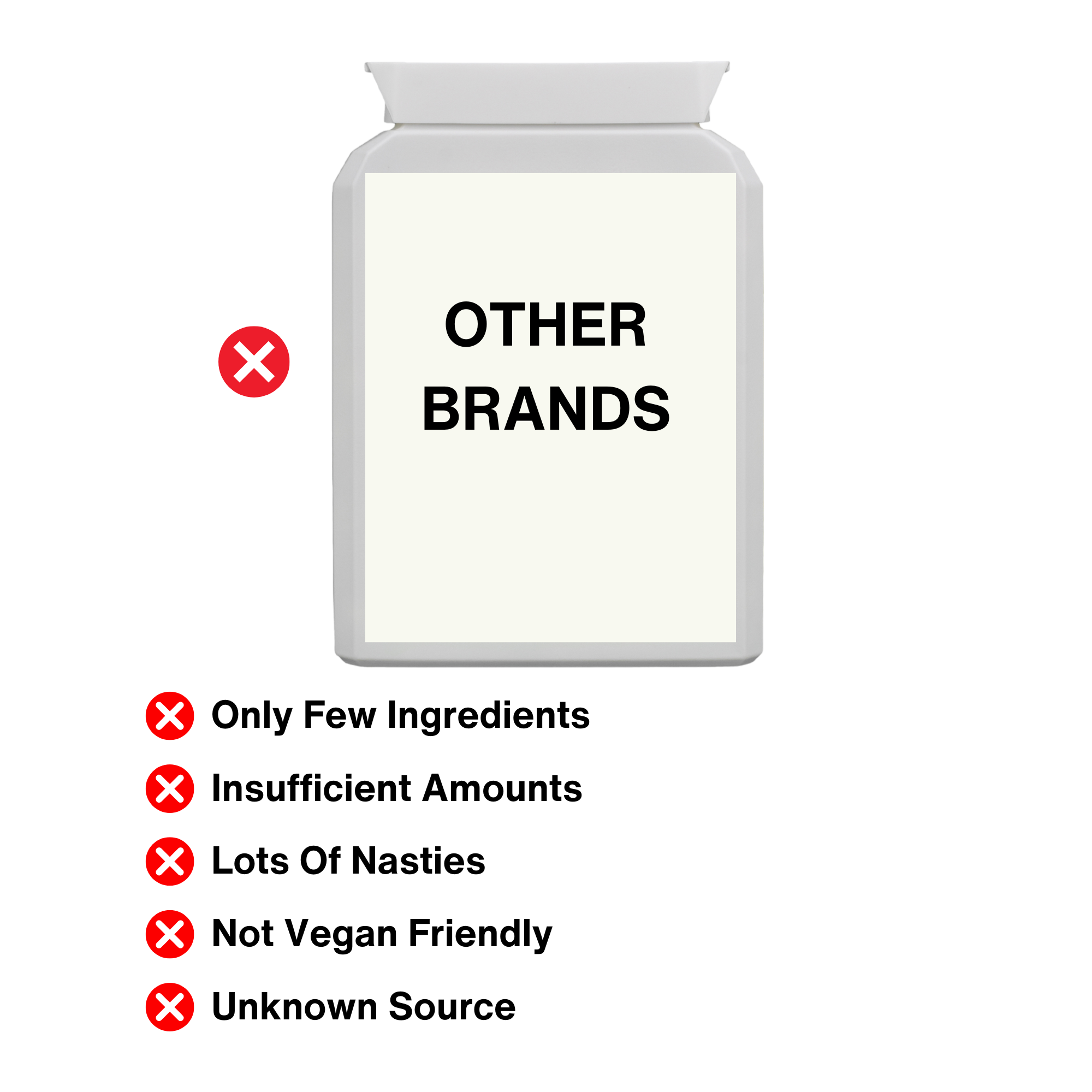 OTHER BRANDS

Only Few Ingredients

Insufficient Amounts

Lots Of Nasties

Not Vegan Friendly

Unknown Source